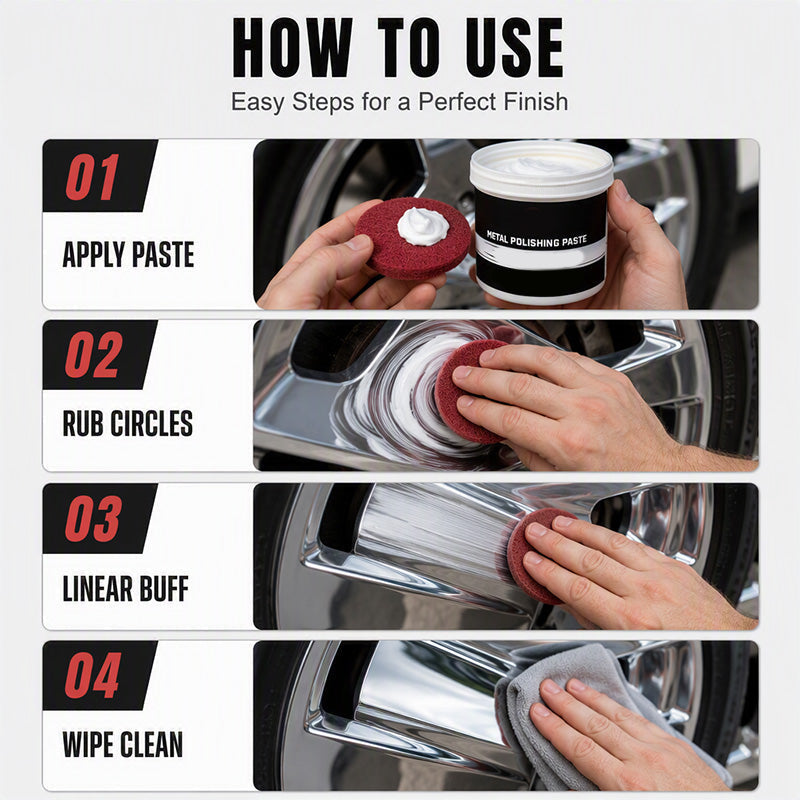 HOW TO USE
Easy Steps for a Perfect Finish

01
APPLY PASTE

METAL POLISHING PASTE

02
RUB CIRCLES

03
LINEAR BUFF

04
WIPE CLEAN