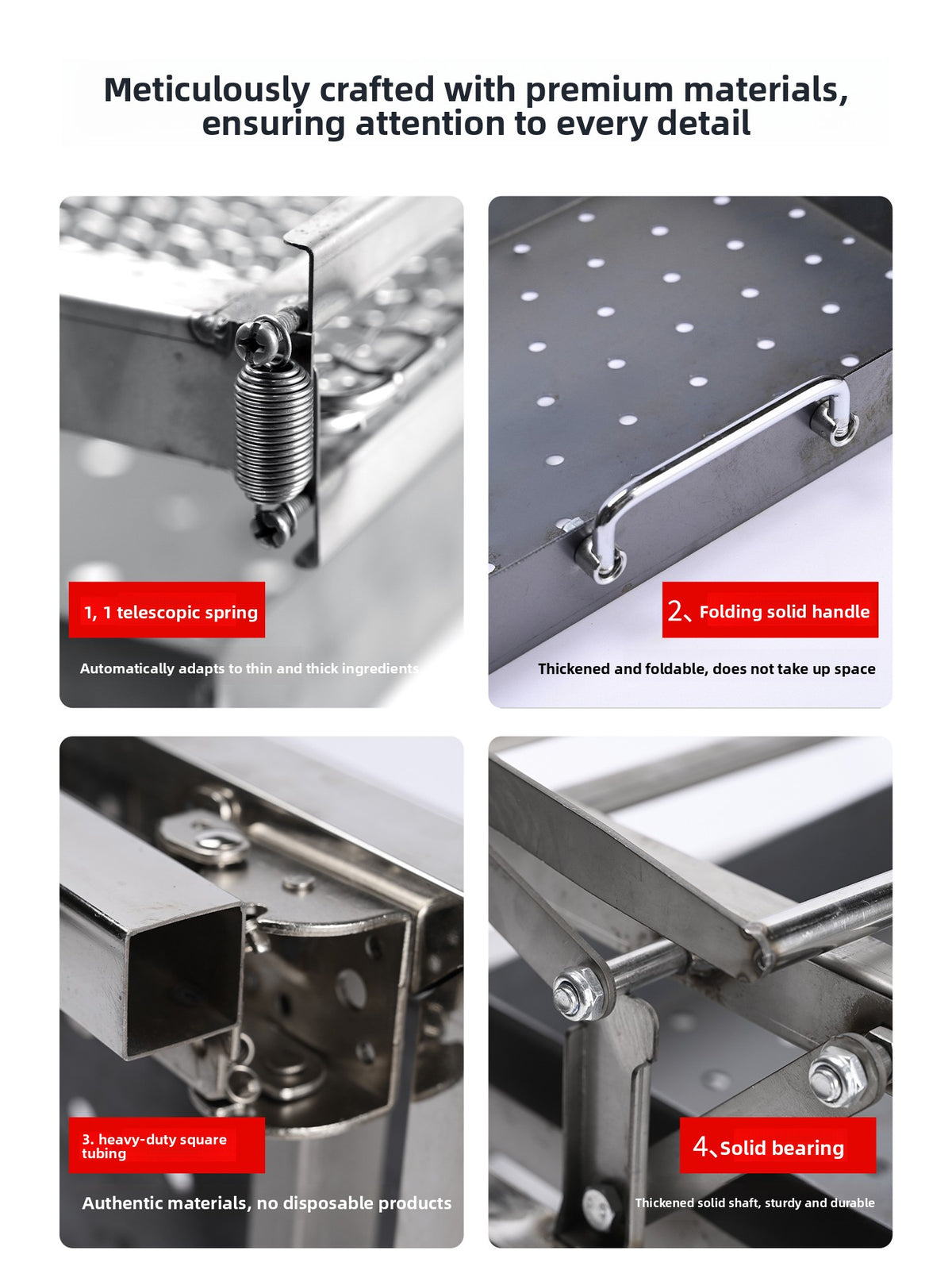 Meticulously crafted with premium materials, ensuring attention to every detail

1, 1 telescopic spring

Automatically adapts to thin and thick ingredients

2、Folding solid handle

Thickened and foldable, does not take up space

3. heavy-duty square tubing

Authentic materials, no disposable products

4、Solid bearing

Thickened solid shaft, sturdy and durable