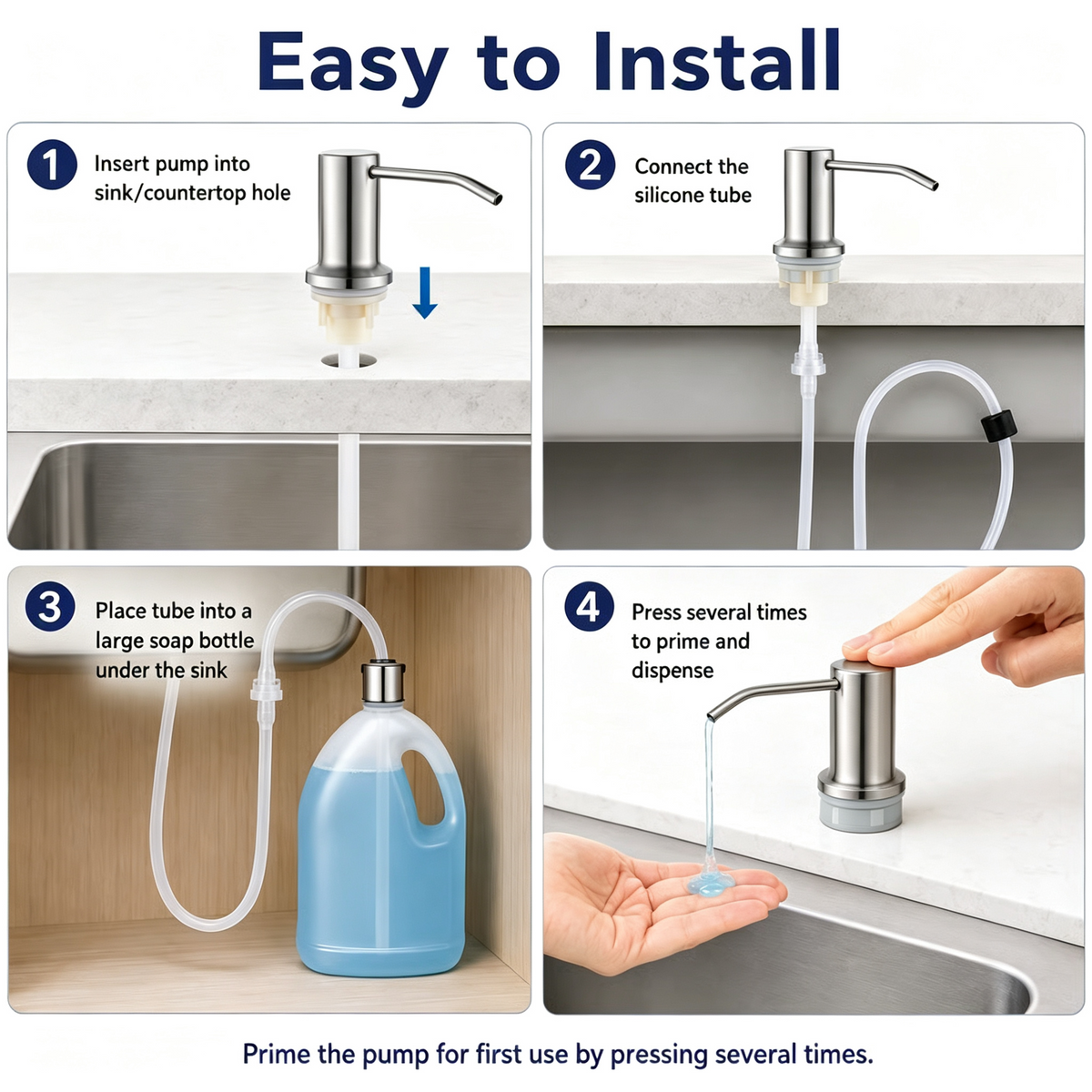 Easy to Install

1 Insert pump into sink/countertop hole

2 Connect the silicone tube

3 Place tube into a large soap bottle under the sink

4 Press several times to prime and dispense

Prime the pump for first use by pressing several times.